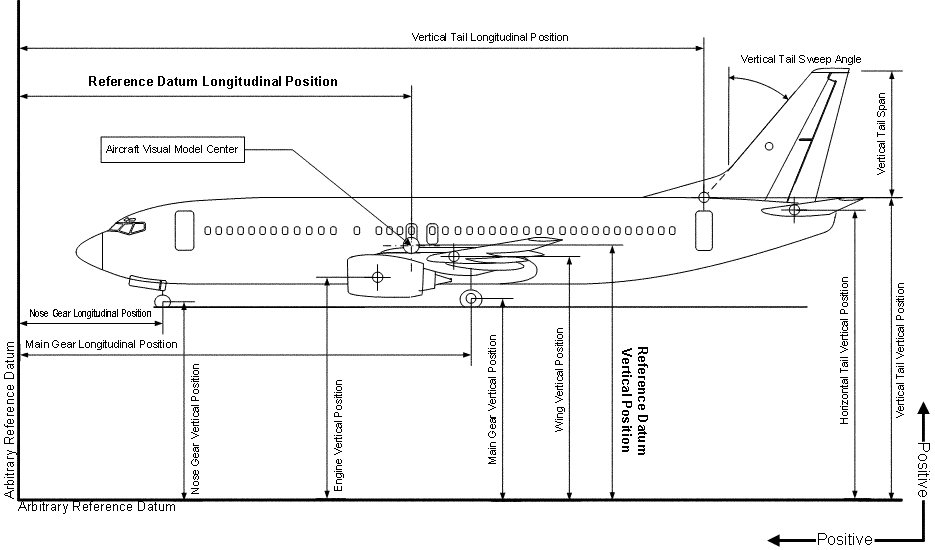 Vertical Tail Longitudinal Position

Vertical Tail Sweep Angle

Reference Datum Longitudinal Position

Vertical Tail Span

Aircraft Visual Model Center

Nose Gear Longitudinal Position

Main Gear Longitudinal Position

Arbitrary Reference Datum

Nose Gear Vertical Position

Engine Vertical Position

Main Gear Vertical Position

Wing Vertical Position

Reference Datum Vertical Position

Horizontal Tail Vertical Position

Vertical Tail Vertical Position

Positive

Arbitrary Reference Datum

Positive